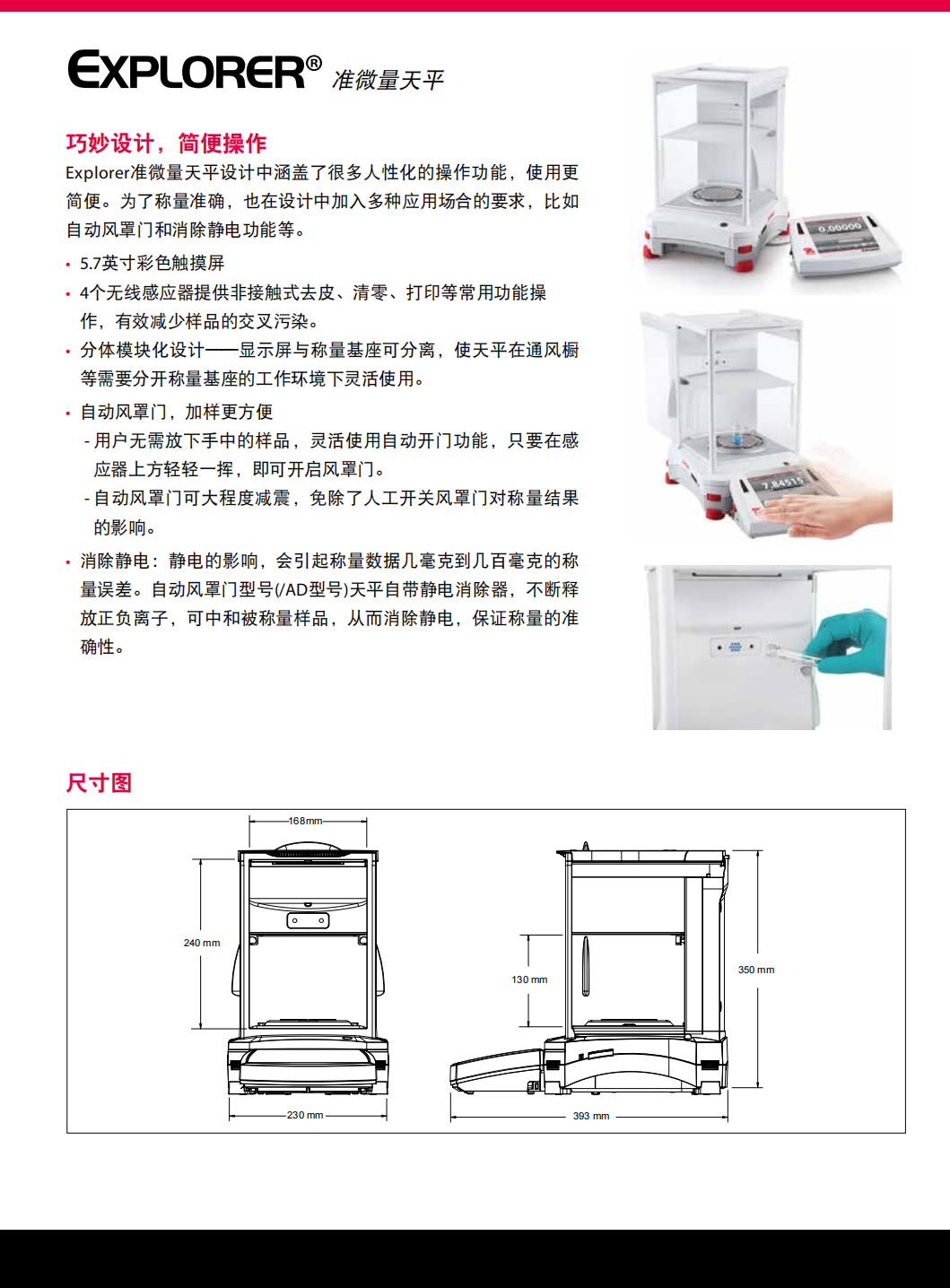 EXPLORER® 准微量天平

巧妙设计，简便操作

Explorer准微量天平设计中涵盖了很多人性化的操作功能，使用更简便。为了称量准确，也在设计中加入多种应用场合的要求，比如自动风罩门和消除静电功能等。

• 5.7英寸彩色触摸屏
• 4个无线感应器提供非接触式去皮、清零、打印等常用功能操作，有效减少样品的交叉污染。
• 分体模块化设计——显示屏与称量基座可分离，使天平在通风橱等需要分开称量基座的工作环境下灵活使用。
• 自动风罩门，加样更方便
- 用户无需放下手中的样品，灵活使用自动开门功能，只要在感应器上方轻轻一挥，即可开启风罩门。
- 自动风罩门可大程度减震，免除了人工开关风罩门对称量结果的影响。
• 消除静电：静电的影响，会引起称量数据几毫克到几百毫克的称量误差。自动风罩门型号(/AD型号)天平自带静电消除器，不断释放正负离子，可中和被称量样品，从而消除静电，保证称量的准确性。

0.00000

7.84515

尺寸图

168mm
240 mm
230 mm
130 mm
350 mm
393 mm