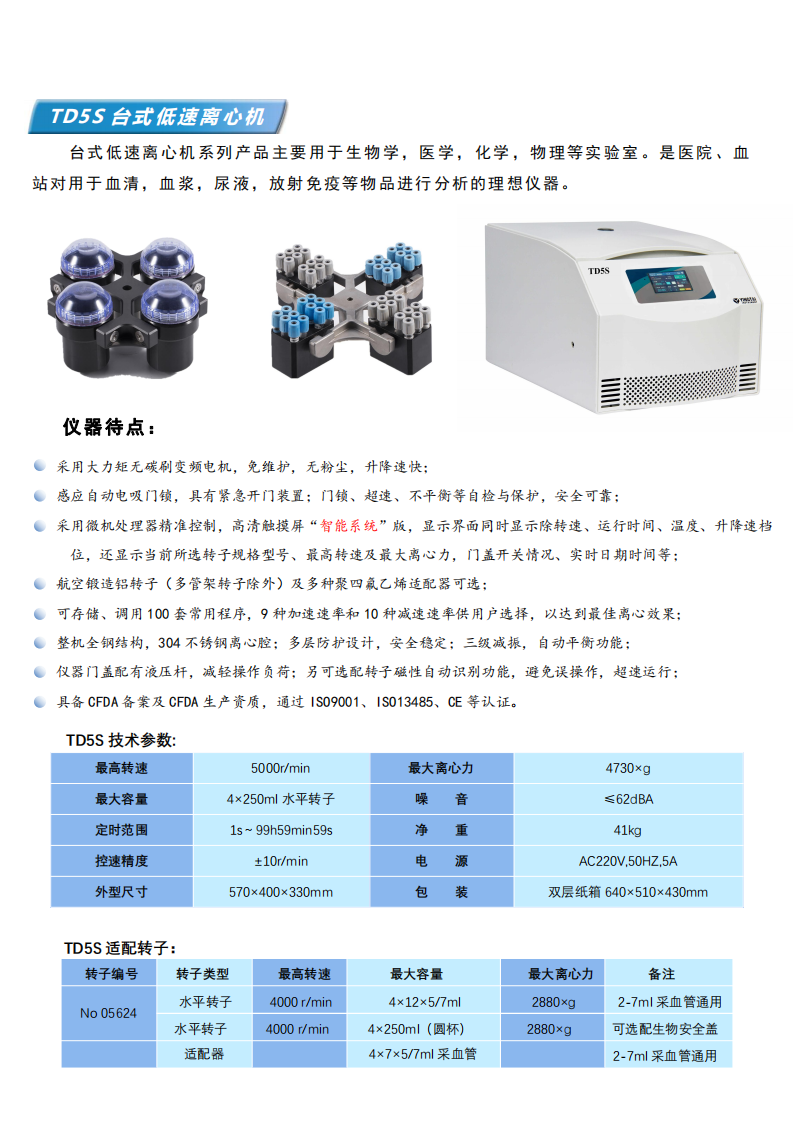 TD5S 台式低速离心机

台式低速离心机系列产品主要用于生物学，医学，化学，物理等实验室。是医院、血站对用于血清，血浆，尿液，放射免疫等物品进行分析的理想仪器。

TD5S

仪器待点：

采用大力矩无碳刷变频电机，免维护，无粉尘，升降速快；

感应自动电吸门锁，具有紧急开门装置；门锁、超速、不平衡等自检与保护，安全可靠；

采用微机处理器精准控制，高清触摸屏“智能系统”版，显示界面同时显示除转速、运行时间、温度、升降速档位，还显示当前所选转子规格型号、最高转速及最大离心力，门盖开关情况、实时日期时间等；

航空锻造铝转子（多管架转子除外）及多种聚四氟乙烯适配器可选；

可存储、调用 100 套常用程序，9 种加速速率和 10 种减速速率供用户选择，以达到最佳离心效果；

整机全钢结构，304 不锈钢离心腔；多层防护设计，安全稳定；三级减振，自动平衡功能；

仪器门盖配有液压杆，减轻操作负荷；另可选配转子磁性自动识别功能，避免误操作，超速运行；

具备 CFDA 备案及 CFDA 生产资质，通过 ISO9001、ISO13485、CE 等认证。

TD5S 技术参数:

| 最高转速 | 5000r/min | 最大离心力 | 4730×g |
|---|---|---|---|
| 最大容量 | 4×250ml 水平转子 | 噪　音 | ≤62dBA |
| 定时范围 | 1s～99h59min59s | 净　重 | 41kg |
| 控速精度 | ±10r/min | 电　源 | AC220V,50HZ,5A |
| 外型尺寸 | 570×400×330mm | 包　装 | 双层纸箱 640×510×430mm |

TD5S 适配转子：

| 转子编号 | 转子类型 | 最高转速 | 最大容量 | 最大离心力 | 备注 |
|---|---|---|---|---|---|
| No 05624 | 水平转子 | 4000 r/min | 4×12×5/7ml | 2880×g | 2-7ml 采血管通用 |
| | 水平转子 | 4000 r/min | 4×250ml（圆杯） | 2880×g | 可选配生物安全盖 |
| | 适配器 | | 4×7×5/7ml 采血管 | | 2-7ml 采血管通用 |